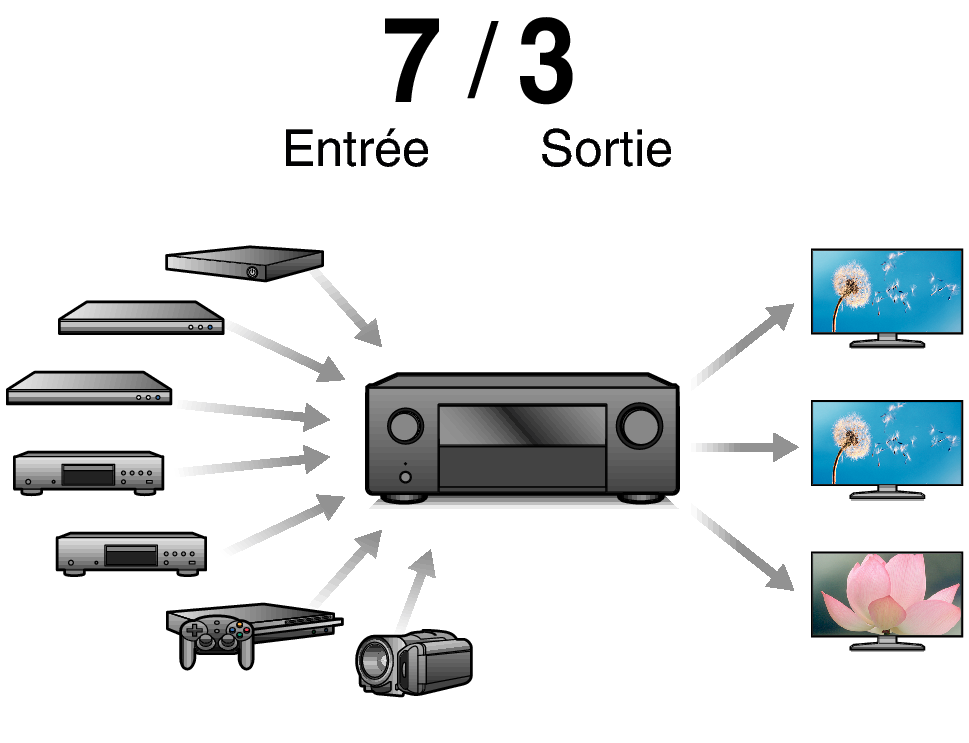 7 / 3
Entrée Sortie